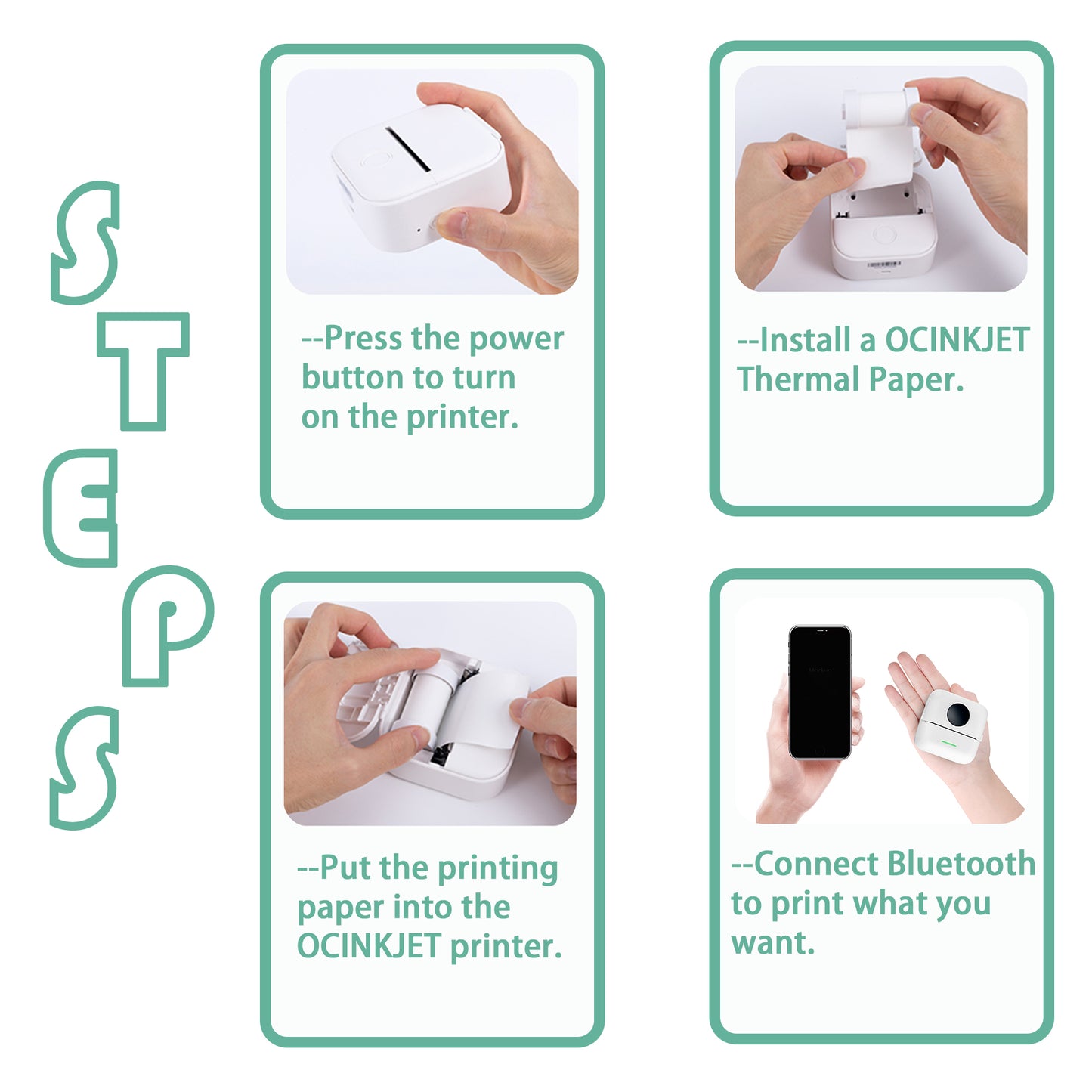 STEPS

--Press the power button to turn on the printer.

--Install a OCINKJET Thermal Paper.

--Put the printing paper into the OCINKJET printer.

--Connect Bluetooth to print what you want.